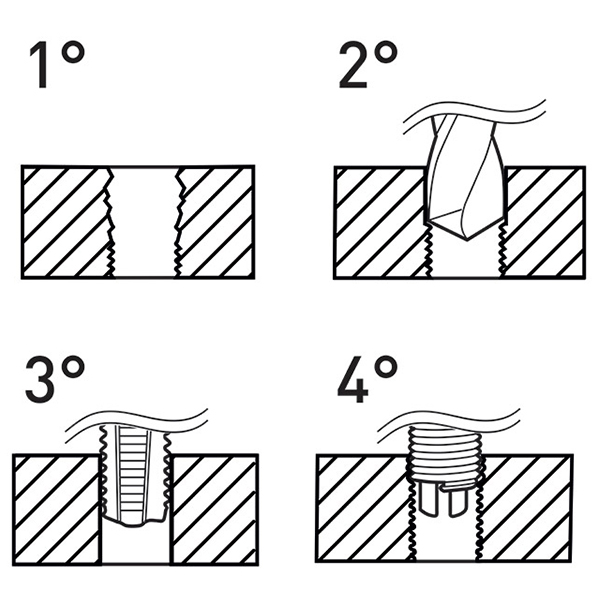 1°

2°

3°

4°