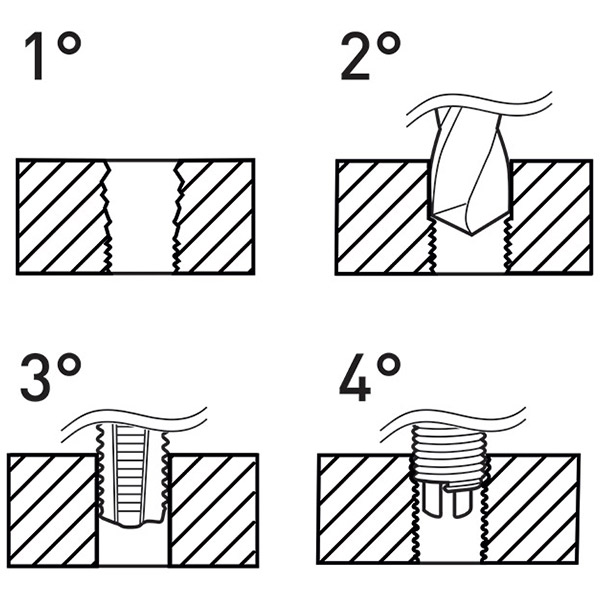 1°

2°

3°

4°