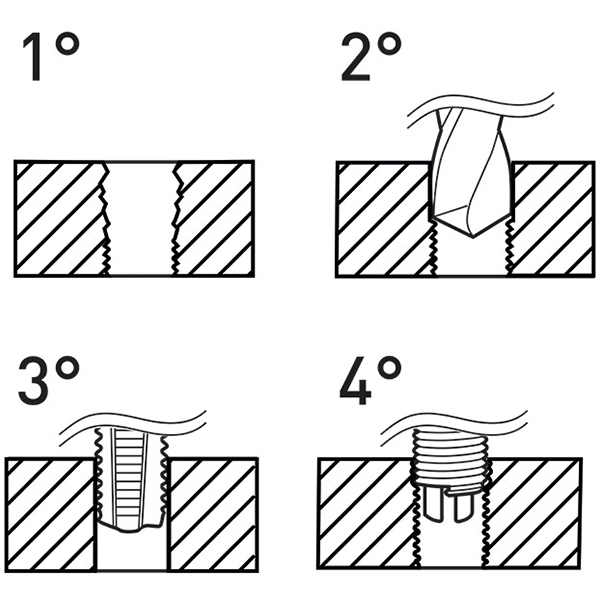 1°

2°

3°

4°